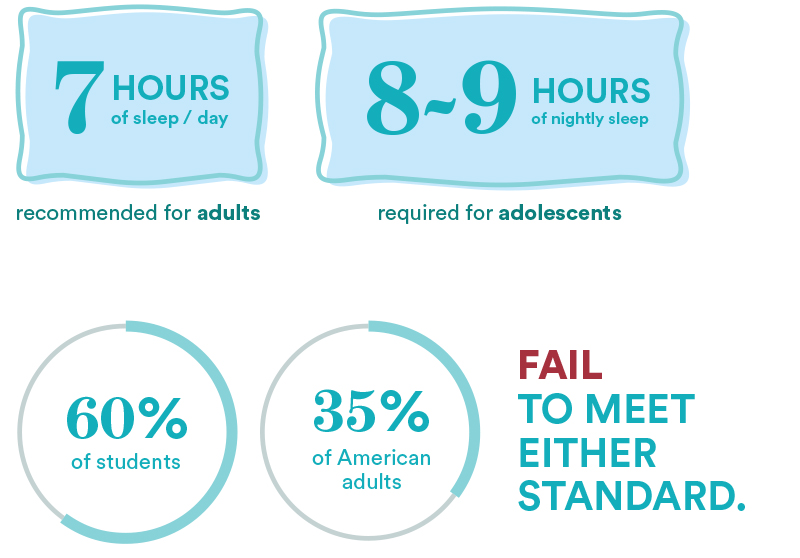 7 HOURS of sleep / day

recommended for adults

8~9 HOURS of nightly sleep

required for adolescents

60% of students

35% of American adults

FAIL TO MEET EITHER STANDARD.